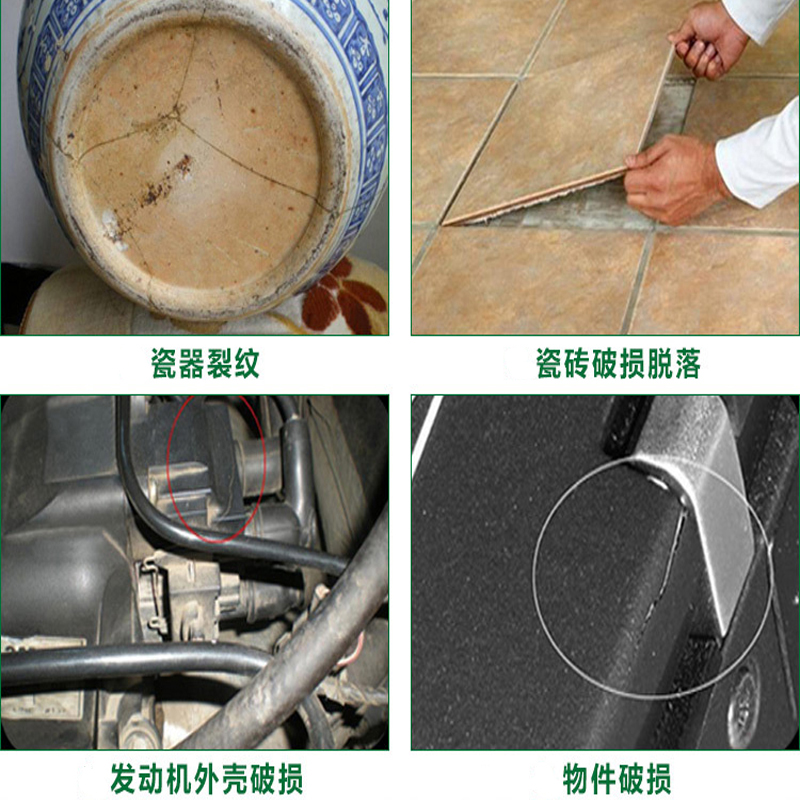 瓷器裂纹

瓷砖破损脱落

发动机外壳破损

物件破损